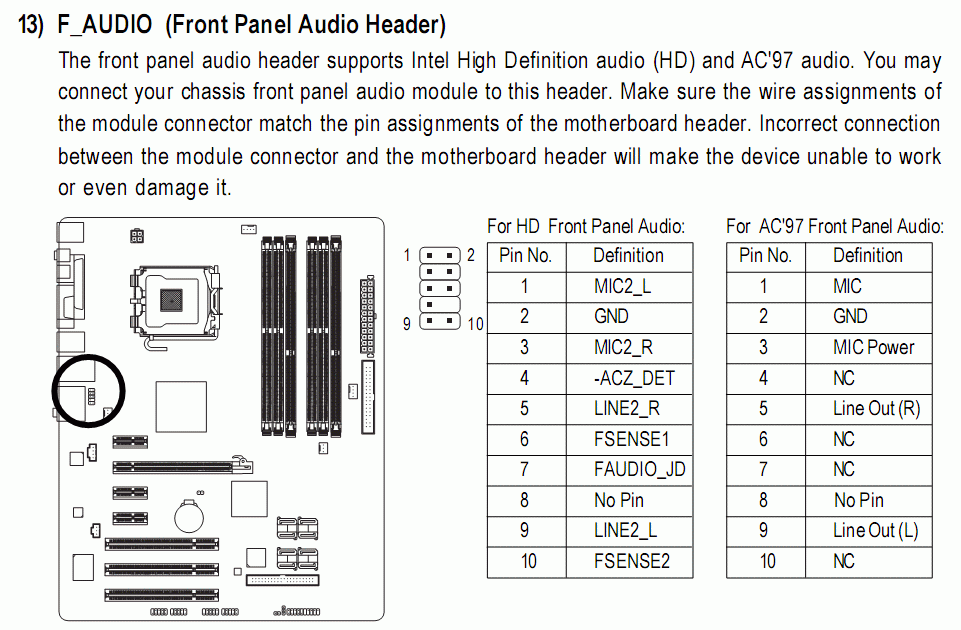 13) F_AUDIO (Front Panel Audio Header)

The front panel audio header supports Intel High Definition audio (HD) and AC'97 audio. You may connect your chassis front panel audio module to this header. Make sure the wire assignments of the module connector match the pin assignments of the motherboard header. Incorrect connection between the module connector and the motherboard header will make the device unable to work or even damage it.

1 2
9 10

For HD Front Panel Audio:

| Pin No. | Definition |
|---|---|
| 1 | MIC2_L |
| 2 | GND |
| 3 | MIC2_R |
| 4 | -ACZ_DET |
| 5 | LINE2_R |
| 6 | FSENSE1 |
| 7 | FAUDIO_JD |
| 8 | No Pin |
| 9 | LINE2_L |
| 10 | FSENSE2 |

For AC'97 Front Panel Audio:

| Pin No. | Definition |
|---|---|
| 1 | MIC |
| 2 | GND |
| 3 | MIC Power |
| 4 | NC |
| 5 | Line Out (R) |
| 6 | NC |
| 7 | NC |
| 8 | No Pin |
| 9 | Line Out (L) |
| 10 | NC |